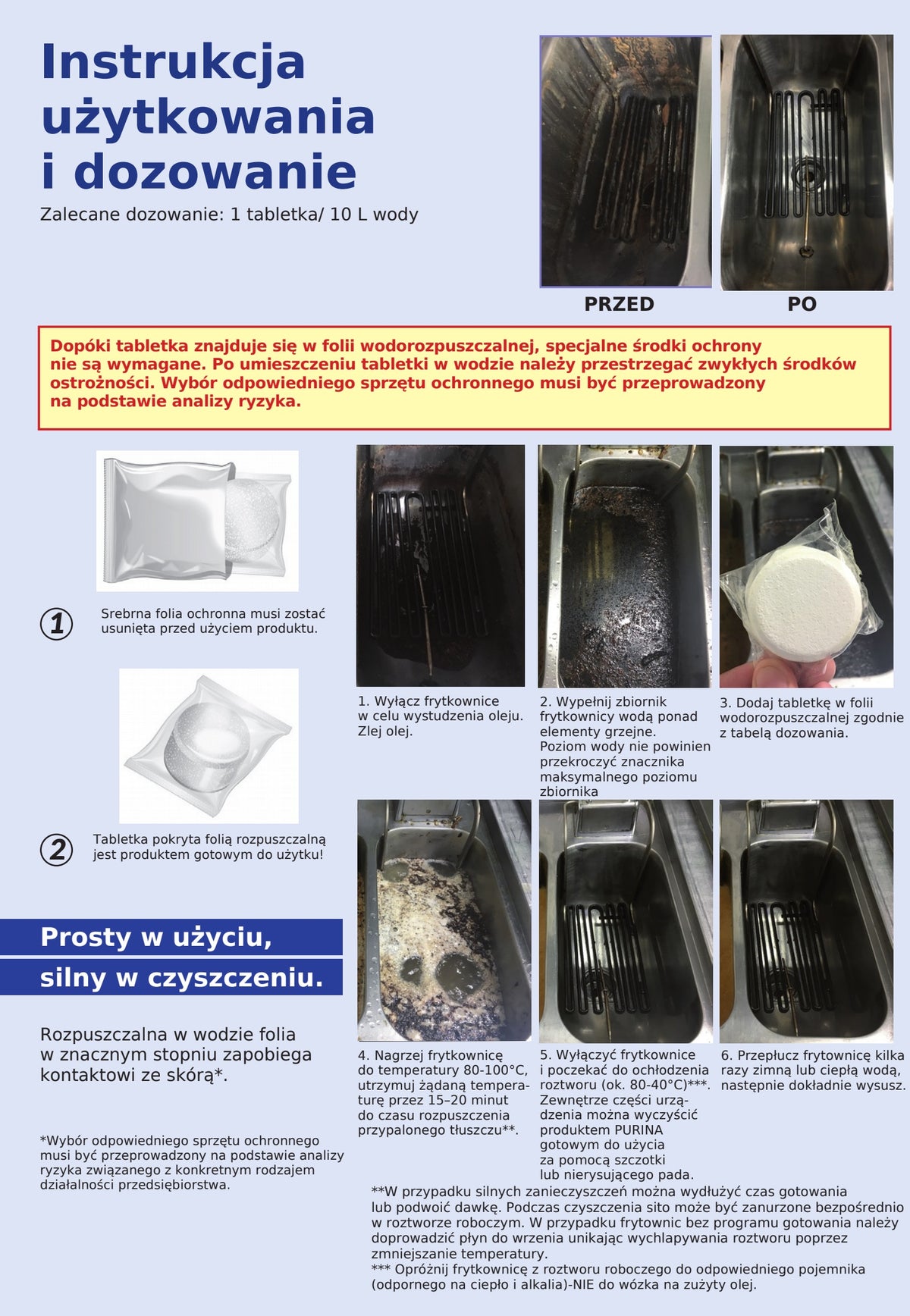 Instrukcja użytkowania i dozowanie

Zalecane dozowanie: 1 tabletka/ 10 L wody

PRZED

PO

Dopóki tabletka znajduje się w folii wodorozpuszczalnej, specjalne środki ochrony nie są wymagane. Po umieszczeniu tabletki w wodzie należy przestrzegać zwykłych środków ostrożności. Wybór odpowiedniego sprzętu ochronnego musi być przeprowadzony na podstawie analizy ryzyka.

1

Srebrna folia ochronna musi zostać usunięta przed użyciem produktu.

2

Tabletka pokryta folią rozpuszczalną jest produktem gotowym do użytku!

Prosty w użyciu,

silny w czyszczeniu.

Rozpuszczalna w wodzie folia w znacznym stopniu zapobiega kontaktowi ze skórą*.

*Wybór odpowiedniego sprzętu ochronnego musi być przeprowadzony na podstawie analizy ryzyka związanego z konkretnym rodzajem działalności przedsiębiorstwa.

1. Wyłącz frytkownice w celu wystudzenia oleju. Zlej olej.

2. Wypełnij zbiornik frytkownicy wodą ponad elementy grzejne. Poziom wody nie powinien przekroczyć znacznika maksymalnego poziomu zbiornika

3. Dodaj tabletkę w folii wodorozpuszczalnej zgodnie z tabelą dozowania.

4. Nagrzej frytkownicę do temperatury 80-100°C, utrzymuj żądaną temperaturę przez 15–20 minut do czasu rozpuszczenia przypalonego tłuszczu**.

5. Wyłączyć frytkownice i poczekać do ochłodzenia roztworu (ok. 80-40°C)***. Zewnętrze części urządzenia można wyczyścić produktem PURINA gotowym do użycia za pomocą szczotki lub nierysującego pada.

6. Przepłucz frytownicę kilka razy zimną lub ciepłą wodą, następnie dokładnie wysusz.

**W przypadku silnych zanieczyszczeń można wydłużyć czas gotowania lub podwoić dawkę. Podczas czyszczenia sito może być zanurzone bezpośrednio w roztworze roboczym. W przypadku frytownic bez programu gotowania należy doprowadzić płyn do wrzenia unikając wychlapywania roztworu poprzez zmniejszanie temperatury.
*** Opróżnij frytkownicę z roztworu roboczego do odpowiedniego pojemnika (odpornego na ciepło i alkalia)-NIE do wózka na zużyty olej.